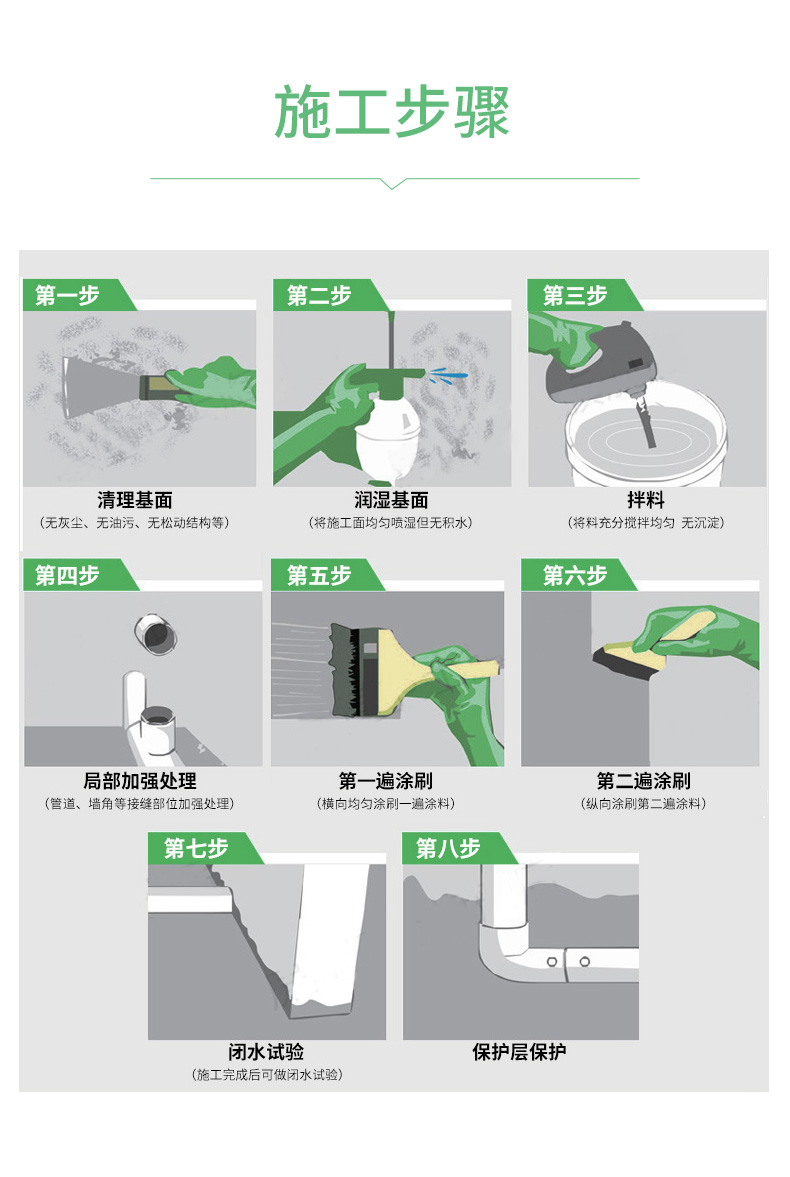 施工步骤

第一步
清理基面
（无灰尘、无油污、无松动结构等）

第二步
润湿基面
（将施工面均匀喷湿但无积水）

第三步
拌料
（将料充分搅拌均匀 无沉淀）

第四步
局部加强处理
（管道、墙角等接缝部位加强处理）

第五步
第一遍涂刷
（横向均匀涂刷一遍涂料）

第六步
第二遍涂刷
（纵向涂刷第二遍涂料）

第七步
闭水试验
（施工完成后可做闭水试验）

第八步
保护层保护