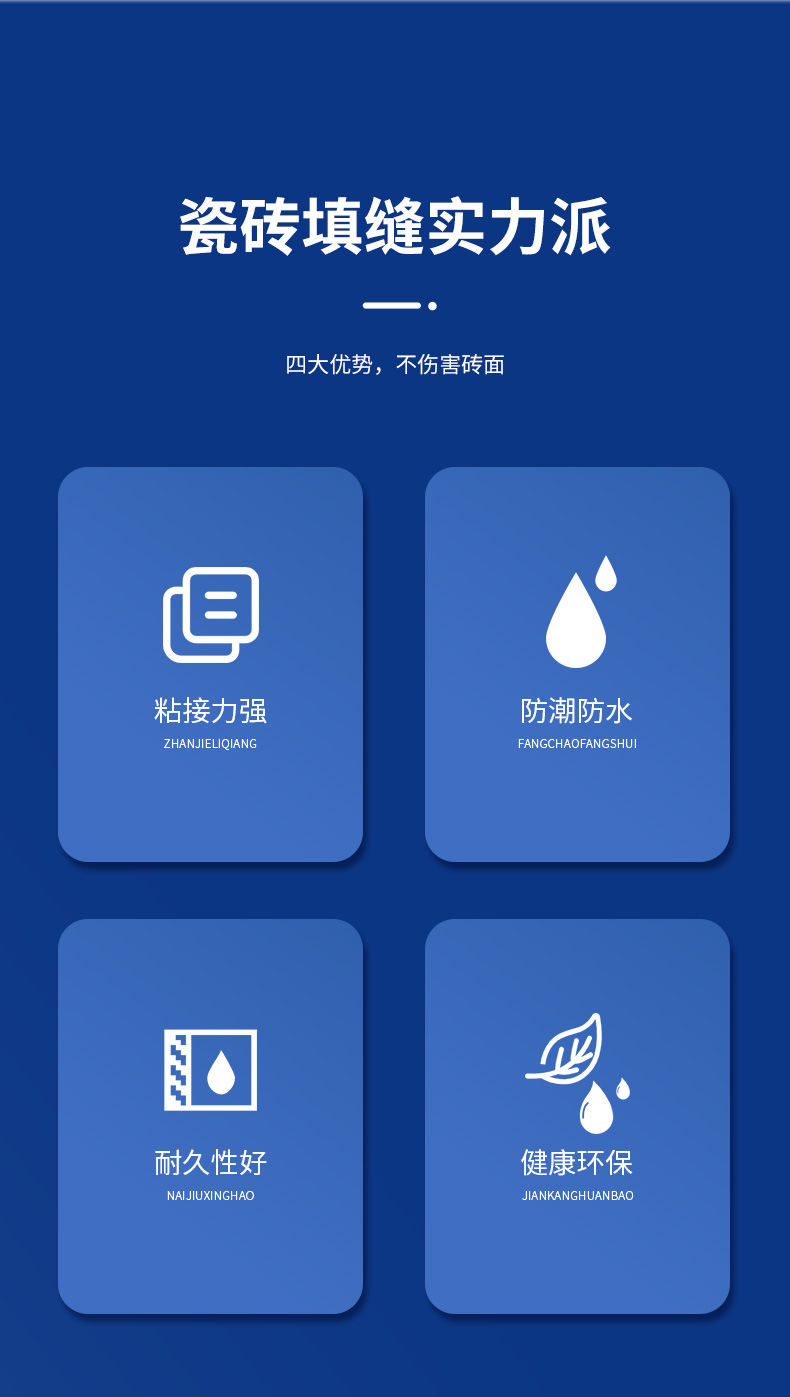 瓷砖填缝实力派

四大优势，不伤害砖面

粘接力强
ZHANJIELIQIANG

防潮防水
FANGCHAOFANGSHUI

耐久性好
NAIJIUXINGHAO

健康环保
JIANKANGHUANBAO